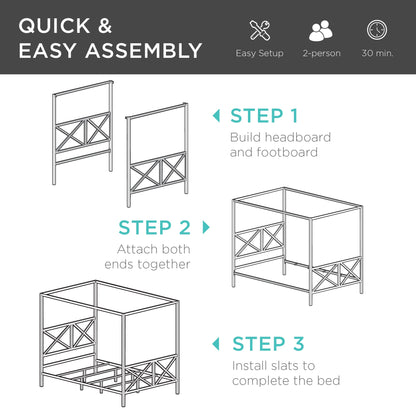 QUICK &
EASY ASSEMBLY

Easy Setup

2-person

30 min.

STEP 1
Build headboard and footboard

STEP 2
Attach both ends together

STEP 3
Install slats to complete the bed